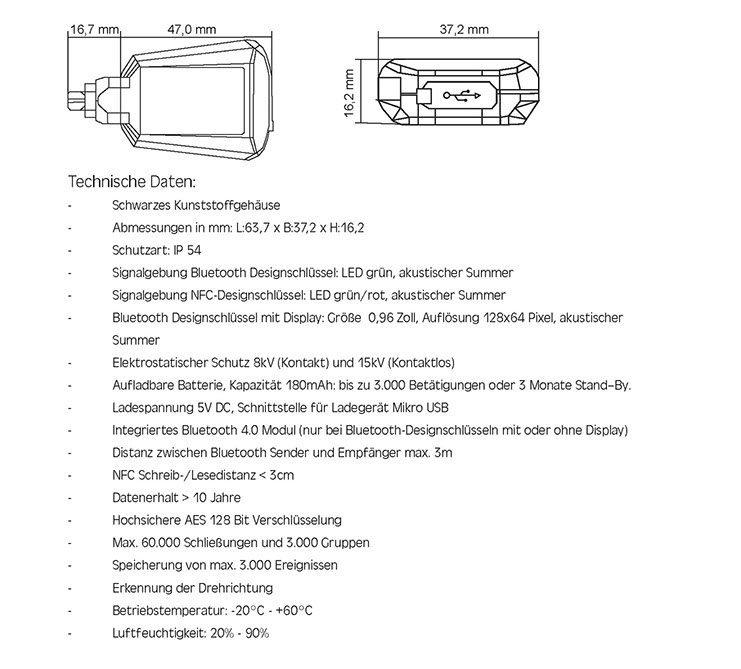 16,7 mm
47,0 mm
37,2 mm
16,2 mm

Technische Daten:

- Schwarzes Kunststoffgehäuse
- Abmessungen in mm: L:63,7 x B:37,2 x H:16,2
- Schutzart: IP 54
- Signalgebung Bluetooth Designschlüssel: LED grün, akustischer Summer
- Signalgebung NFC-Designschlüssel: LED grün/rot, akustischer Summer
- Bluetooth Designschlüssel mit Display: Größe 0,96 Zoll, Auflösung 128x64 Pixel, akustischer Summer
- Elektrostatischer Schutz 8kV (Kontakt) und 15kV (Kontaktlos)
- Aufladbare Batterie, Kapazität 180mAh: bis zu 3.000 Betätigungen oder 3 Monate Stand-By.
- Ladespannung 5V DC, Schnittstelle für Ladegerät Mikro USB
- Integriertes Bluetooth 4.0 Modul (nur bei Bluetooth-Designschlüsseln mit oder ohne Display)
- Distanz zwischen Bluetooth Sender und Empfänger max. 3m
- NFC Schreib-/Lesedistanz < 3cm
- Datenerhalt > 10 Jahre
- Hochsichere AES 128 Bit Verschlüsselung
- Max. 60.000 Schließungen und 3.000 Gruppen
- Speicherung von max. 3.000 Ereignissen
- Erkennung der Drehrichtung
- Betriebstemperatur: -20°C - +60°C
- Luftfeuchtigkeit: 20% - 90%